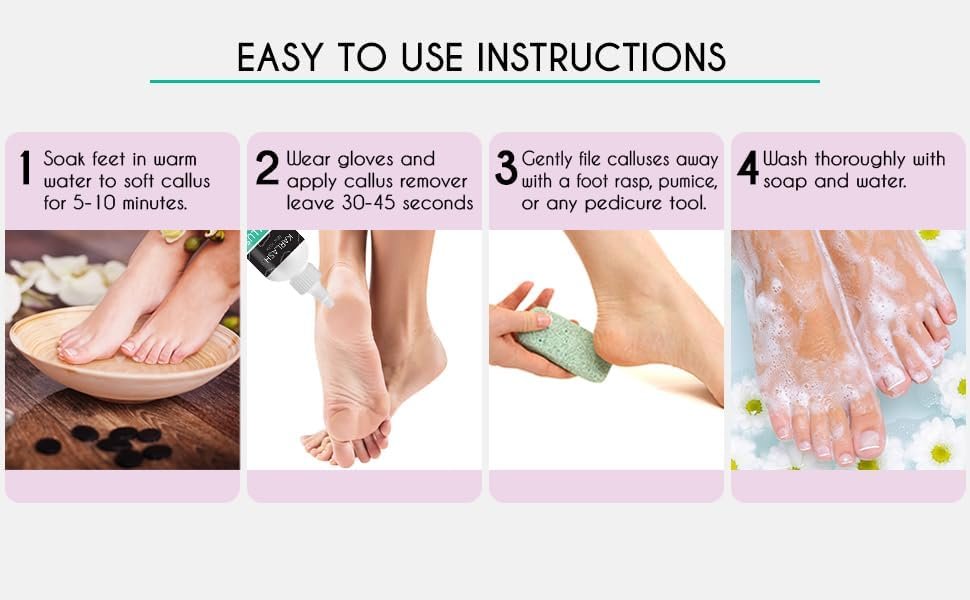 EASY TO USE INSTRUCTIONS

1 Soak feet in warm water to soft callus for 5-10 minutes.

2 Wear gloves and apply callus remover leave 30-45 seconds

KARLASH

3 Gently file calluses away with a foot rasp, pumice, or any pedicure tool.

4 Wash thoroughly with soap and water.